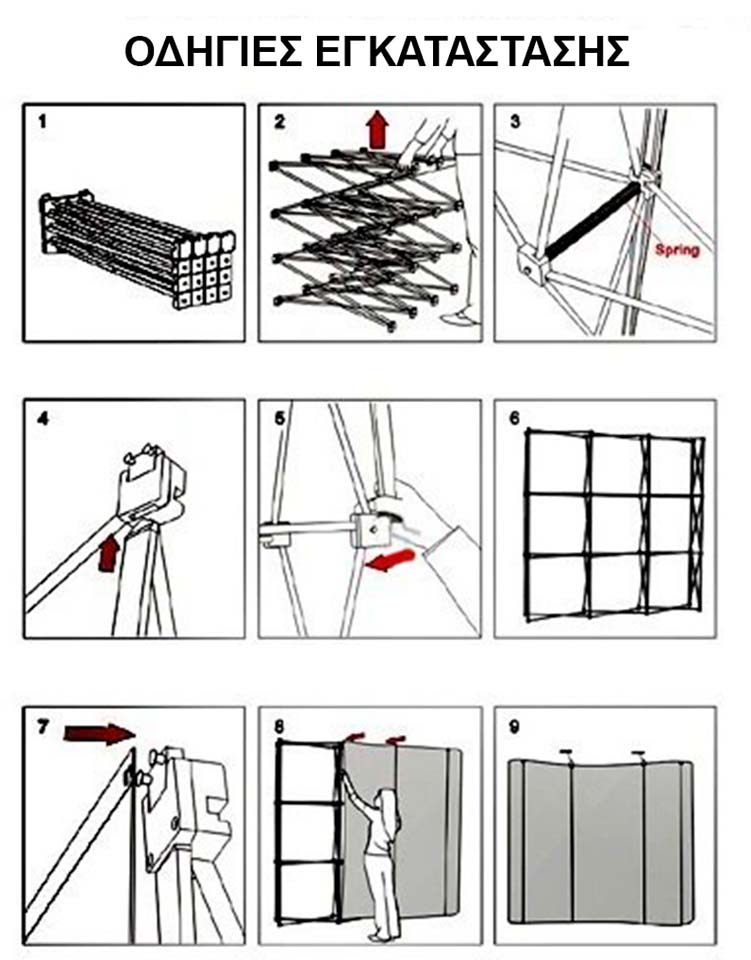 ΟΔΗΓΙΕΣ ΕΓΚΑΤΑΣΤΑΣΗΣ

1

2

3

Spring

4

5

6

7

8

9